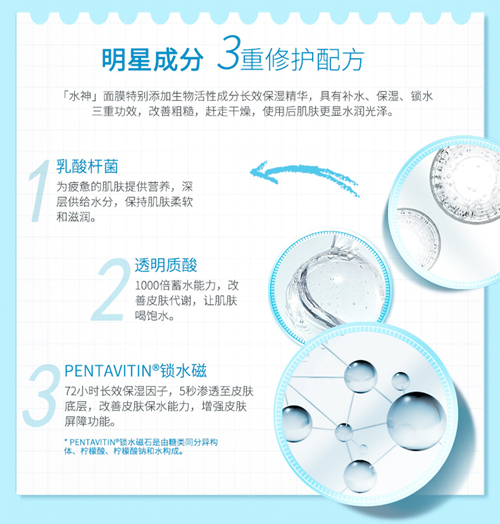 明星成分 3重修护配方

「水神」面膜特别添加生物活性成分长效保湿精华，具有补水、保湿、锁水三重功效，改善粗糙，赶走干燥，使用后肌肤更显水润光泽。

1 乳酸杆菌
为疲惫的肌肤提供营养，深层供给水分，保持肌肤柔软和滋润。

2 透明质酸
1000倍蓄水能力，改善皮肤代谢，让肌肤喝饱水。

3 PENTAVITIN®锁水磁
72小时长效保湿因子，5秒渗透至皮肤底层，改善皮肤保水能力，增强皮肤屏障功能。

* PENTAVITIN®锁水磁石是由糖类同分异构体、柠檬酸、柠檬酸钠和水构成。