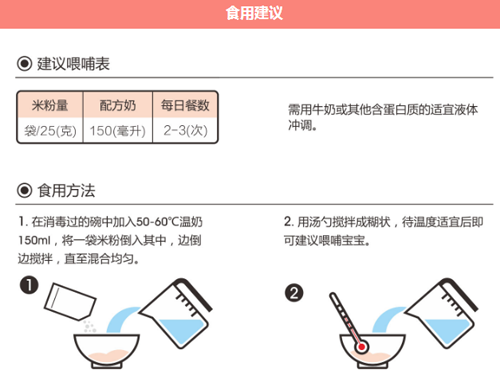 食用建议

◉ 建议喂哺表

| 米粉量 | 配方奶 | 每日餐数 |
|---|---|---|
| 袋/25(克) | 150(毫升) | 2-3(次) |

需用牛奶或其他含蛋白质的适宜液体冲调。

◉ 食用方法

1. 在消毒过的碗中加入50-60℃温奶150ml，将一袋米粉倒入其中，边倒边搅拌，直至混合均匀。

2. 用汤勺搅拌成糊状，待温度适宜后即可建议喂哺宝宝。

❶

❷