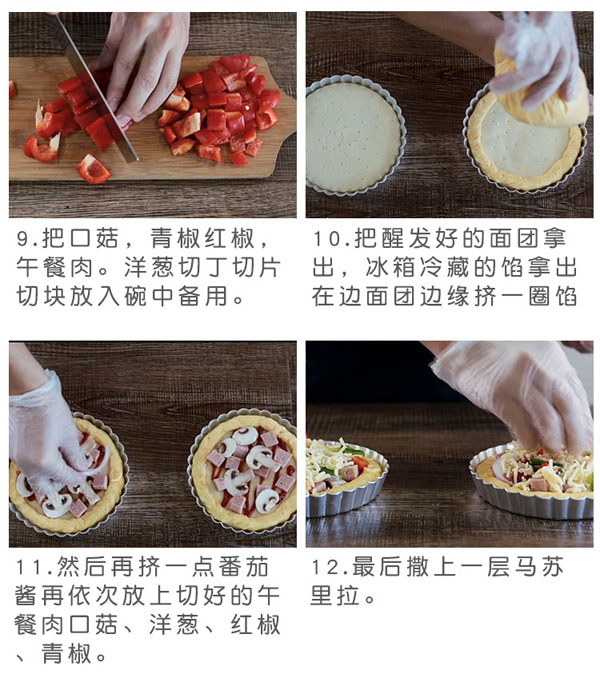 9.把口菇，青椒红椒，午餐肉。洋葱切丁切片切块放入碗中备用。

10.把醒发好的面团拿出，冰箱冷藏的馅拿出在边面团边缘挤一圈馅

11.然后再挤一点番茄酱再依次放上切好的午餐肉口菇、洋葱、红椒、青椒。

12.最后撒上一层马苏里拉。