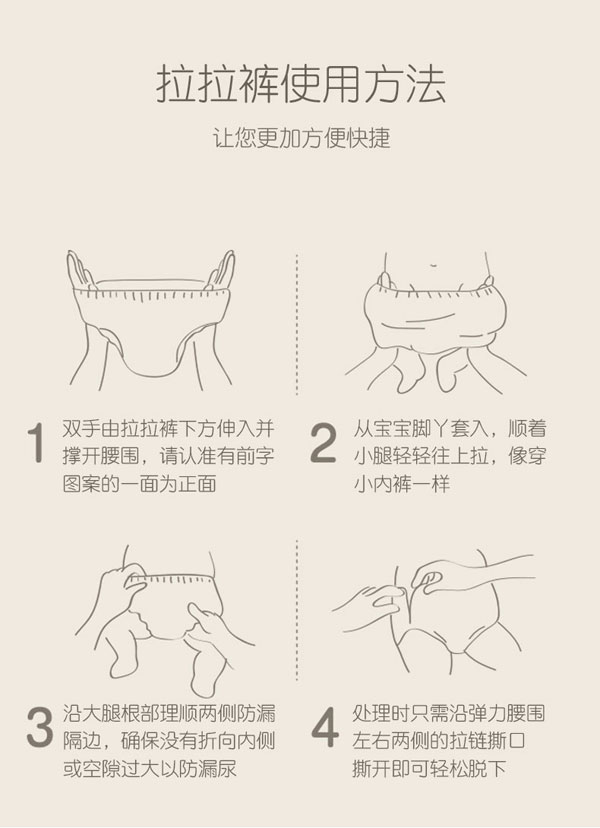 拉拉裤使用方法

让您更加方便快捷

1 双手由拉拉裤下方伸入并撑开腰围，请认准有前字图案的一面为正面

2 从宝宝脚丫套入，顺着小腿轻轻往上拉，像穿小内裤一样

3 沿大腿根部理顺两侧防漏隔边，确保没有折向内侧或空隙过大以防漏尿

4 处理时只需沿弹力腰围左右两侧的拉链撕口撕开即可轻松脱下