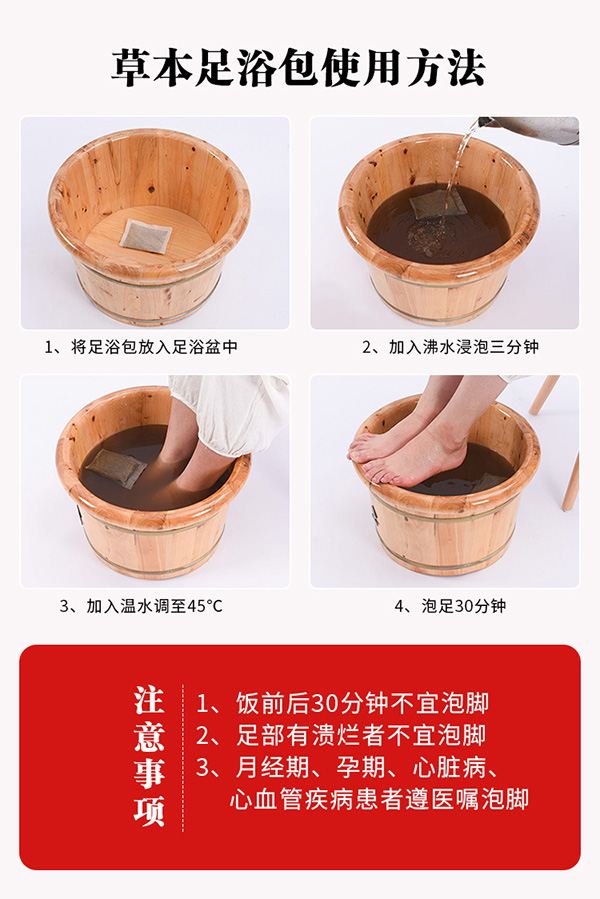 草本足浴包使用方法

1、将足浴包放入足浴盆中

2、加入沸水浸泡三分钟

3、加入温水调至45°C

4、泡足30分钟

注意事项

1、饭前后30分钟不宜泡脚
2、足部有溃烂者不宜泡脚
3、月经期、孕期、心脏病、心血管疾病患者遵医嘱泡脚