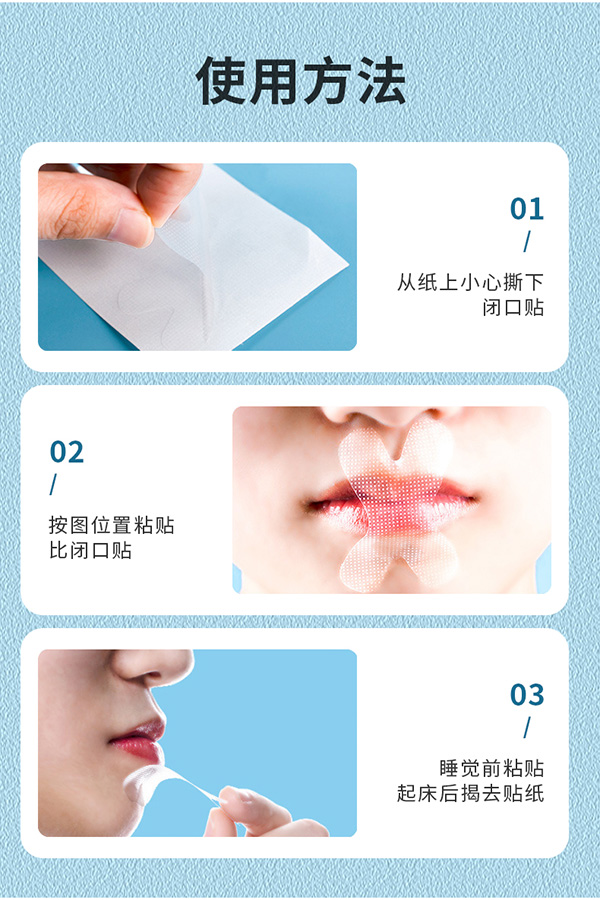 使用方法

01
/
从纸上小心撕下闭口贴

02
/
按图位置粘贴比闭口贴

03
/
睡觉前粘贴起床后揭去贴纸