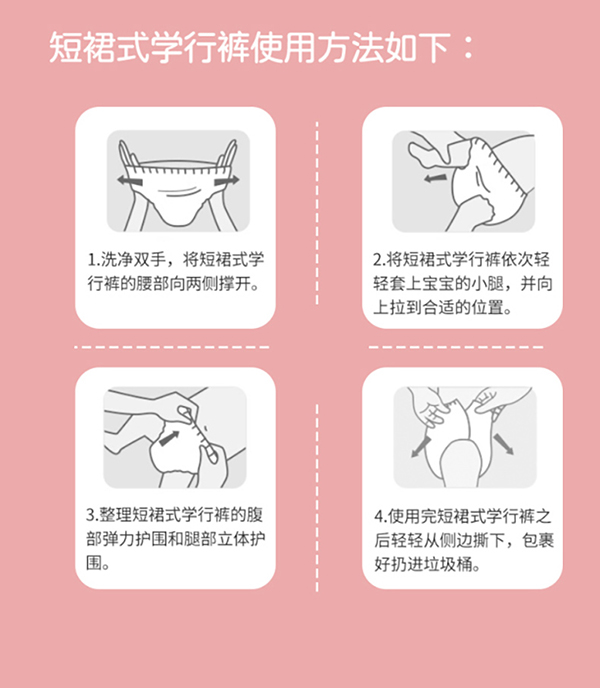 短裙式学行裤使用方法如下：

1.洗净双手，将短裙式学行裤的腰部向两侧撑开。

2.将短裙式学行裤依次轻轻套上宝宝的小腿，并向上拉到合适的位置。

3.整理短裙式学行裤的腹部弹力护围和腿部立体护围。

4.使用完短裙式学行裤之后轻轻从侧边撕下，包裹好扔进垃圾桶。