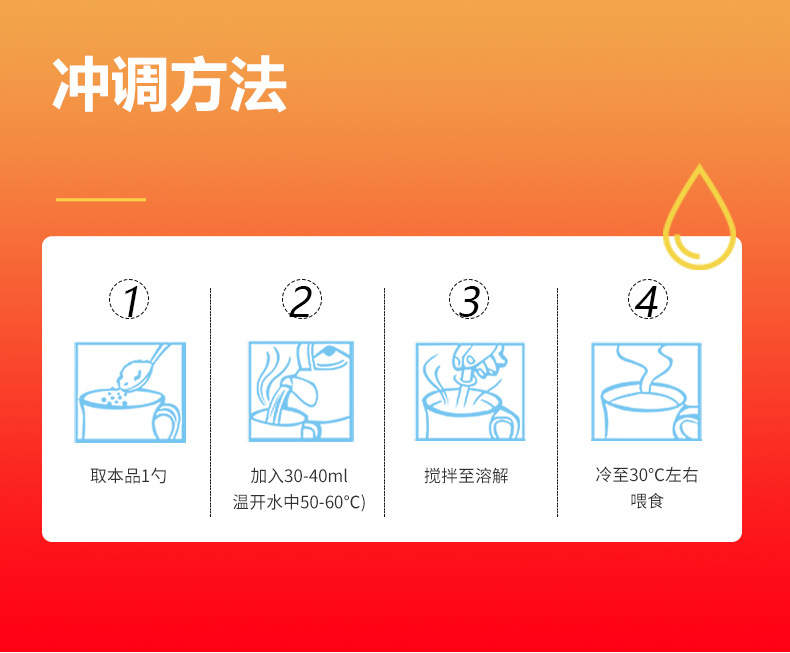 冲调方法

1

取本品1勺

2

加入30-40ml 温开水中50-60°C)

3

搅拌至溶解

4

冷至30°C左右 喂食