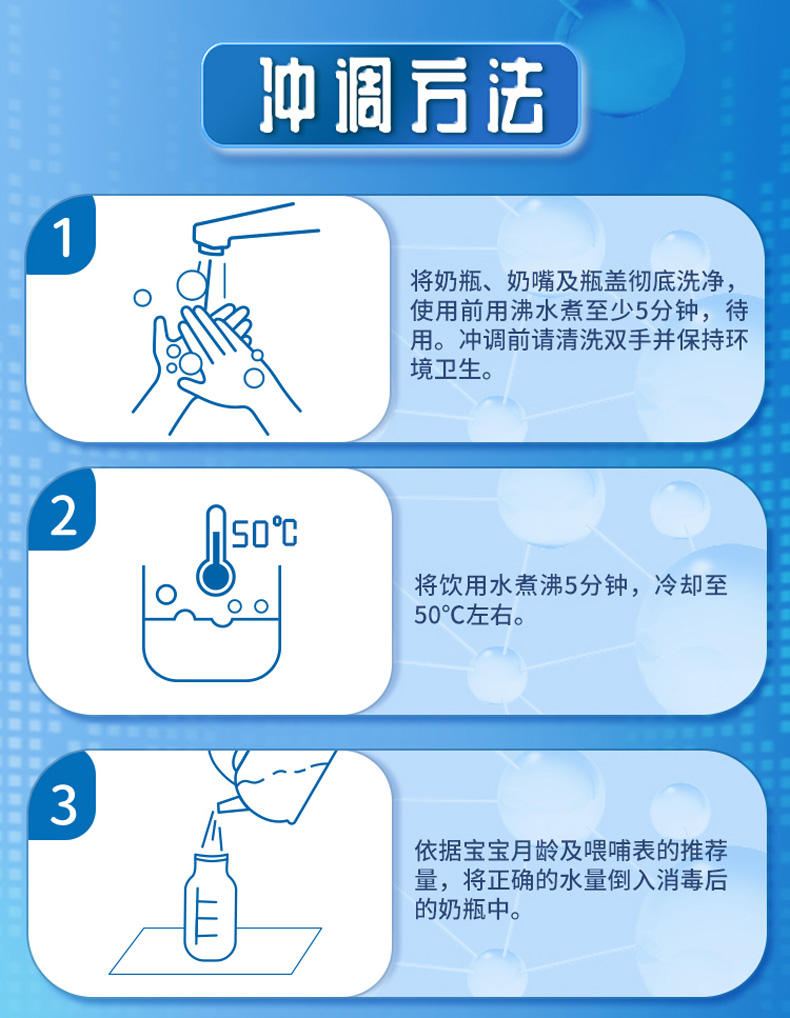 冲调方法

1

将奶瓶、奶嘴及瓶盖彻底洗净，使用前用沸水煮至少5分钟，待用。冲调前请清洗双手并保持环境卫生。

2

50℃

将饮用水煮沸5分钟，冷却至50°C左右。

3

依据宝宝月龄及喂哺表的推荐量，将正确的水量倒入消毒后的奶瓶中。