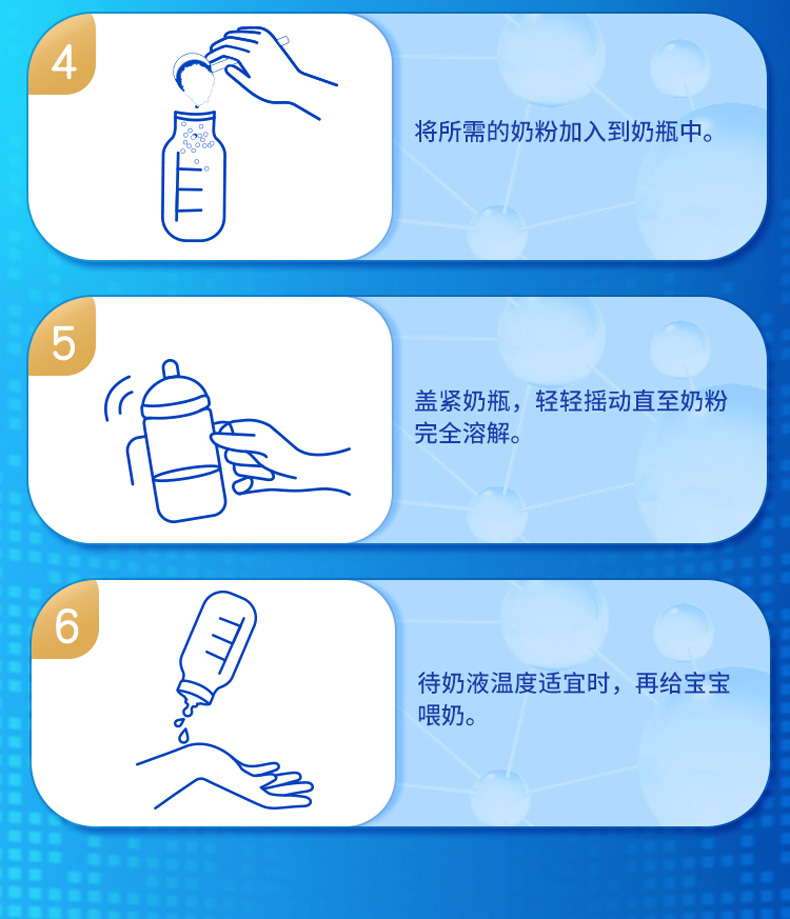 4

将所需的奶粉加入到奶瓶中。

5

盖紧奶瓶，轻轻摇动直至奶粉完全溶解。

6

待奶液温度适宜时，再给宝宝喂奶。