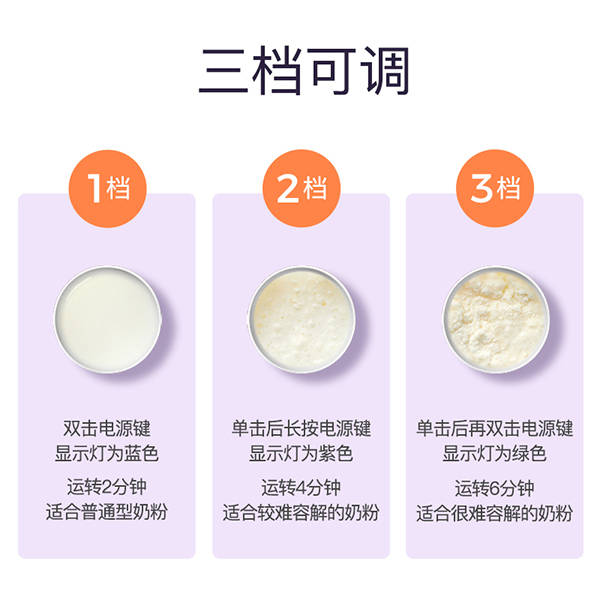 三档可调

1档

双击电源键
显示灯为蓝色

运转2分钟
适合普通型奶粉

2档

单击后长按电源键
显示灯为紫色

运转4分钟
适合较难容解的奶粉

3档

单击后再双击电源键
显示灯为绿色

运转6分钟
适合很难容解的奶粉