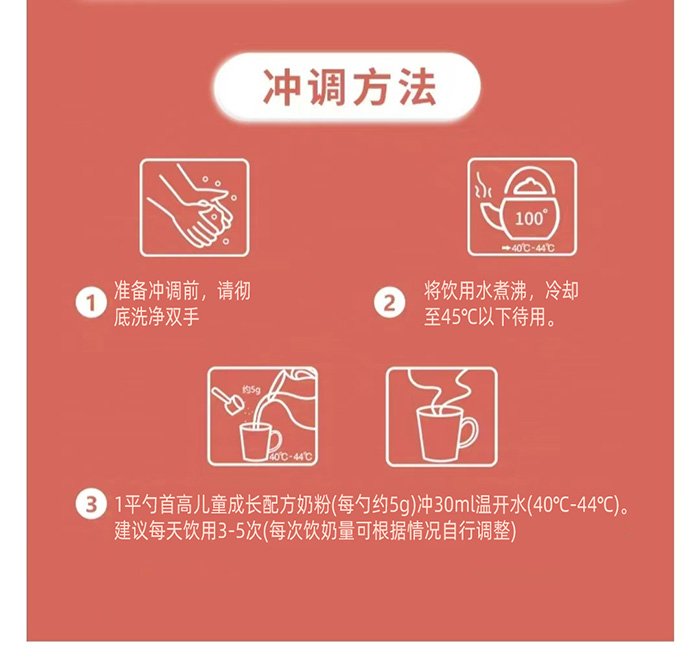 冲调方法

100°

→40℃-44℃

1 准备冲调前，请彻底洗净双手

2 将饮用水煮沸，冷却至45℃以下待用。

约5g

40℃-44℃

3 1平勺首高儿童成长配方奶粉(每勺约5g)冲30ml温开水(40℃-44℃)。建议每天饮用3-5次(每次饮奶量可根据情况自行调整)